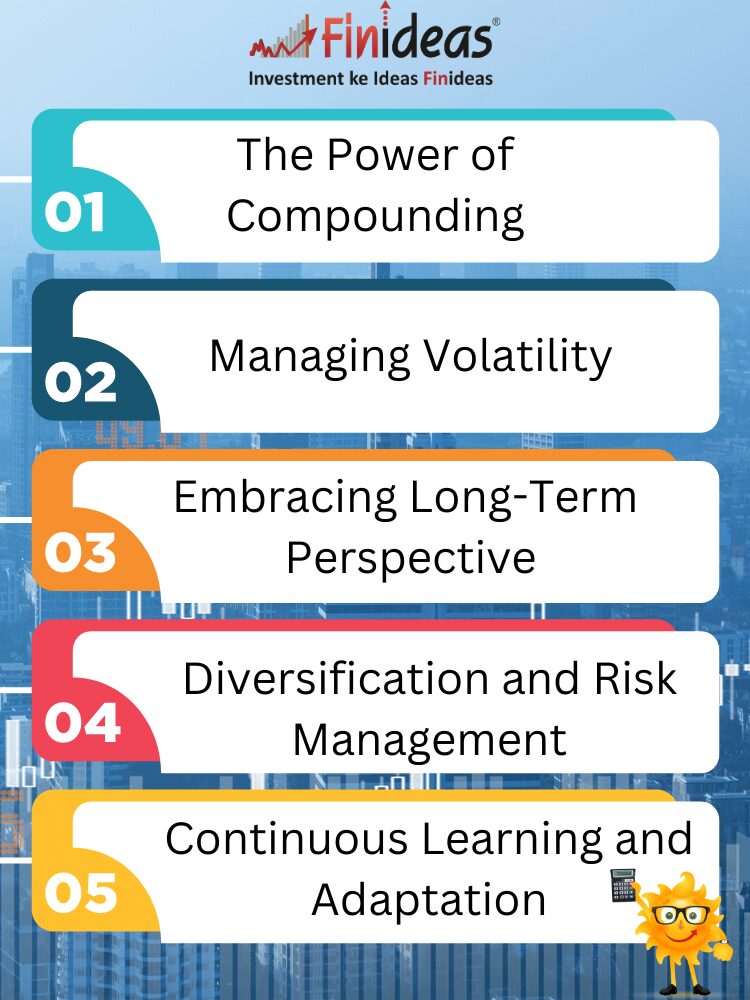 Finideas®
Investment ke Ideas Finideas

01 The Power of Compounding

02 Managing Volatility

03 Embracing Long-Term Perspective

04 Diversification and Risk Management

05 Continuous Learning and Adaptation