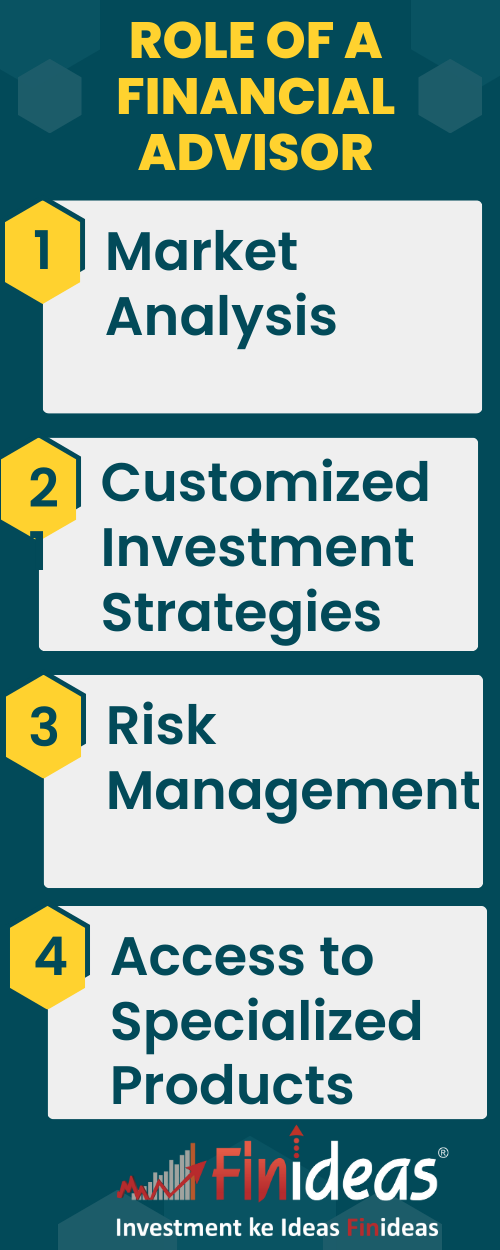 ROLE OF A FINANCIAL ADVISOR

1 Market Analysis

2 Customized Investment Strategies

3 Risk Management

4 Access to Specialized Products

Finideas®
Investment ke Ideas Finideas