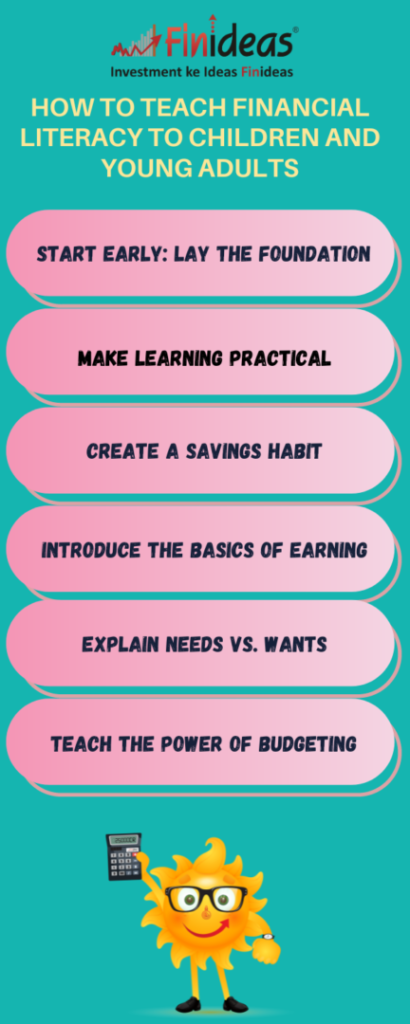 Finideas®
Investment ke Ideas Finideas

HOW TO TEACH FINANCIAL LITERACY TO CHILDREN AND YOUNG ADULTS

START EARLY: LAY THE FOUNDATION

MAKE LEARNING PRACTICAL

CREATE A SAVINGS HABIT

INTRODUCE THE BASICS OF EARNING

EXPLAIN NEEDS VS. WANTS

TEACH THE POWER OF BUDGETING